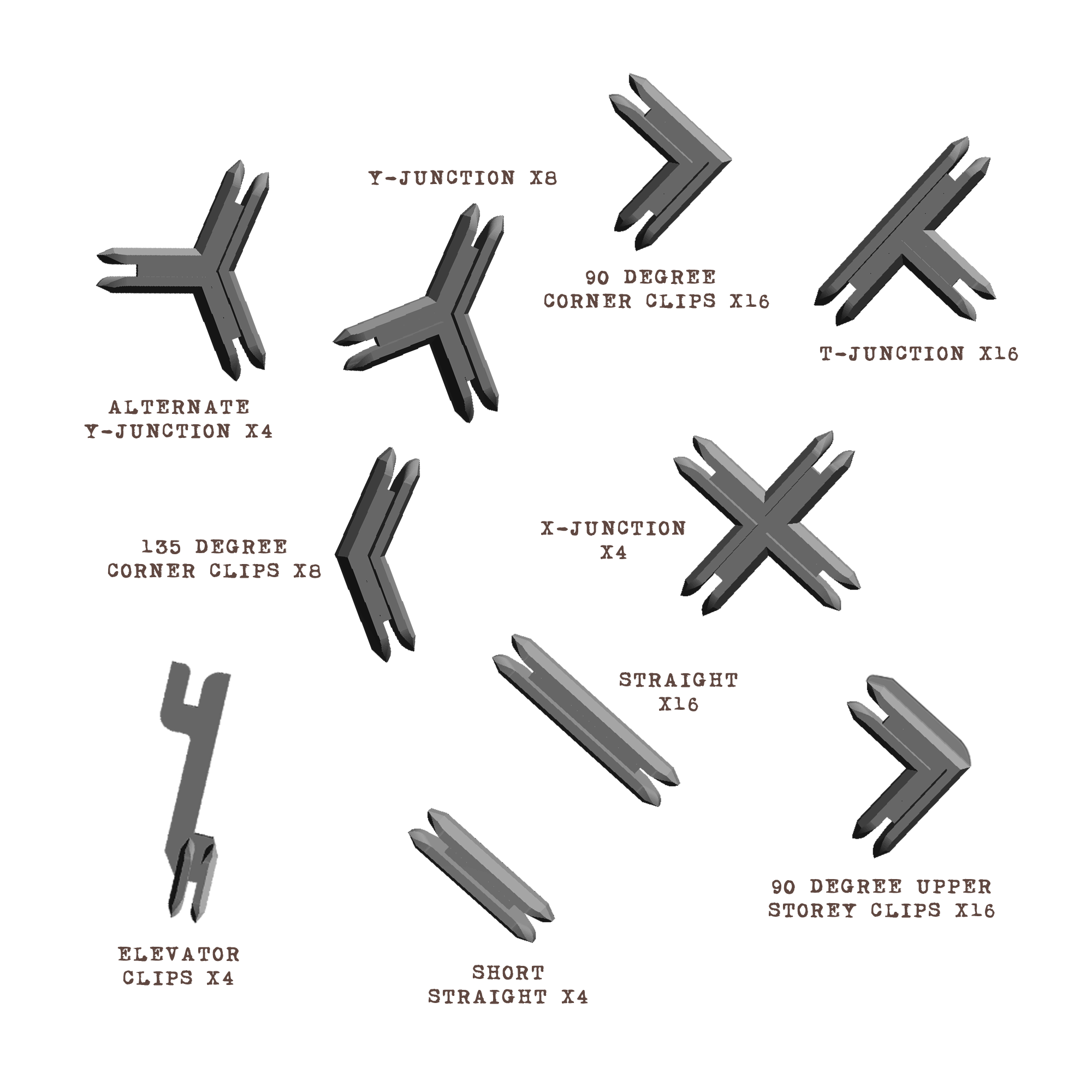 Y-JUNCTION X8

90 DEGREE CORNER CLIPS X16

T-JUNCTION X16

ALTERNATE Y-JUNCTION X4

135 DEGREE CORNER CLIPS X8

X-JUNCTION X4

STRAIGHT X16

90 DEGREE UPPER STOREY CLIPS X16

ELEVATOR CLIPS X4

SHORT STRAIGHT X4