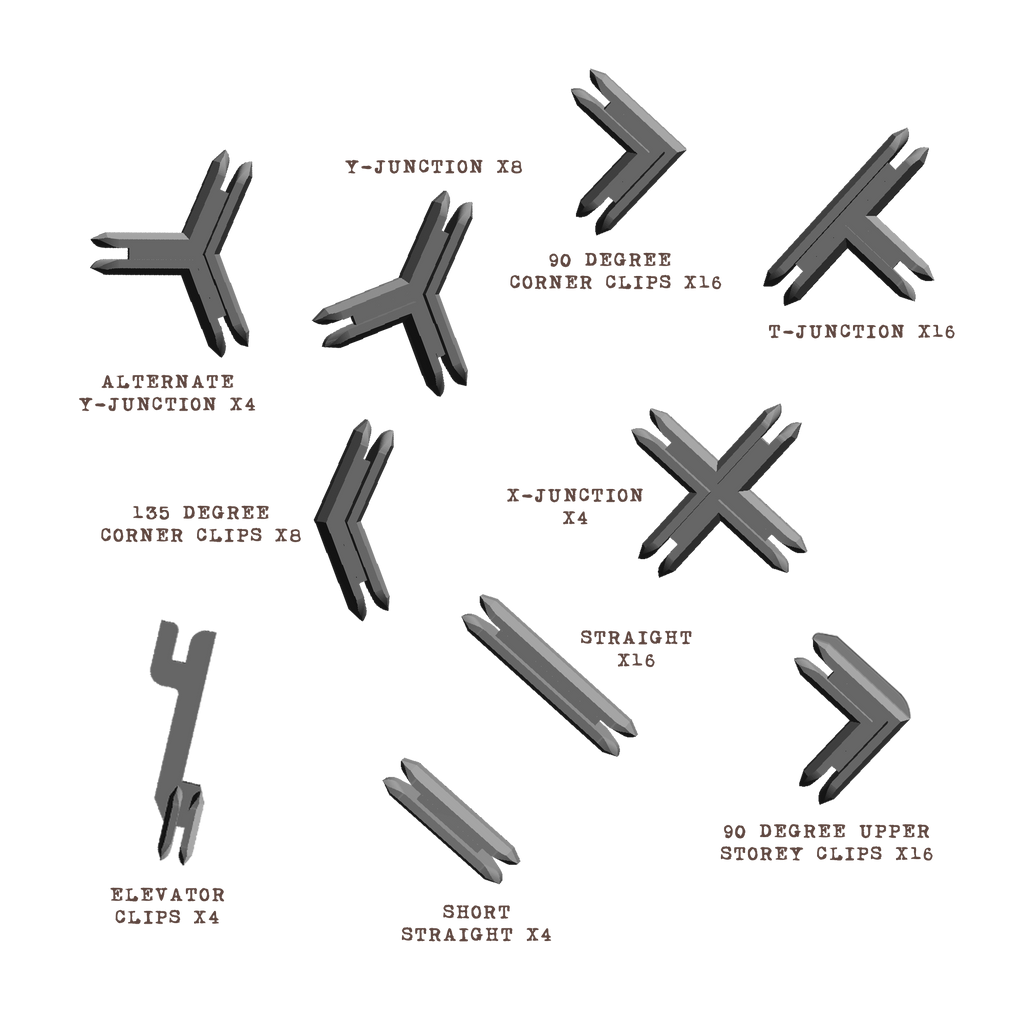 Y-JUNCTION X8

90 DEGREE
CORNER CLIPS X16

T-JUNCTION X16

ALTERNATE
Y-JUNCTION X4

135 DEGREE
CORNER CLIPS X8

X-JUNCTION
X4

STRAIGHT
X16

90 DEGREE UPPER
STOREY CLIPS X16

ELEVATOR
CLIPS X4

SHORT
STRAIGHT X4